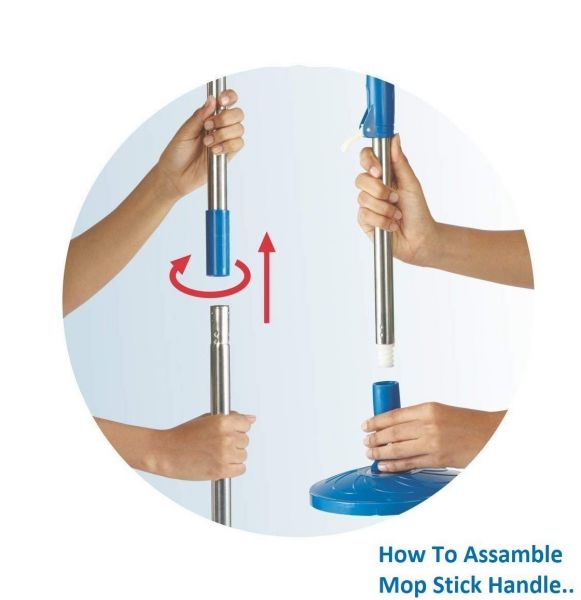 How To Assamble
Mop Stick Handle..